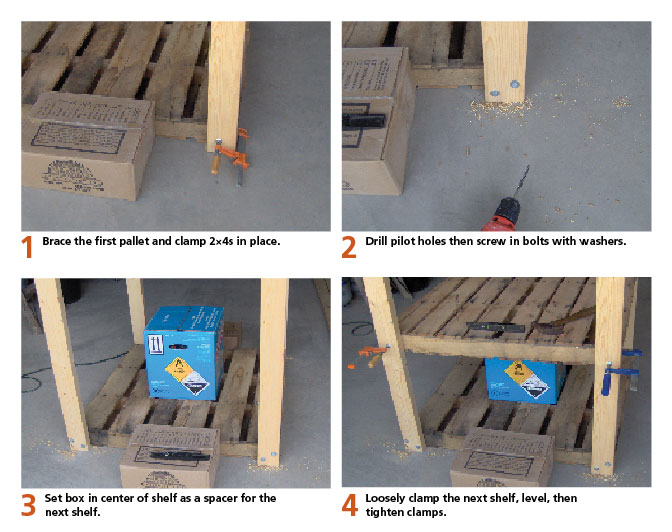 1 Brace the first pallet and clamp 2×4s in place.

2 Drill pilot holes then screw in bolts with washers.

3 Set box in center of shelf as a spacer for the next shelf.

4 Loosely clamp the next shelf, level, then tighten clamps.